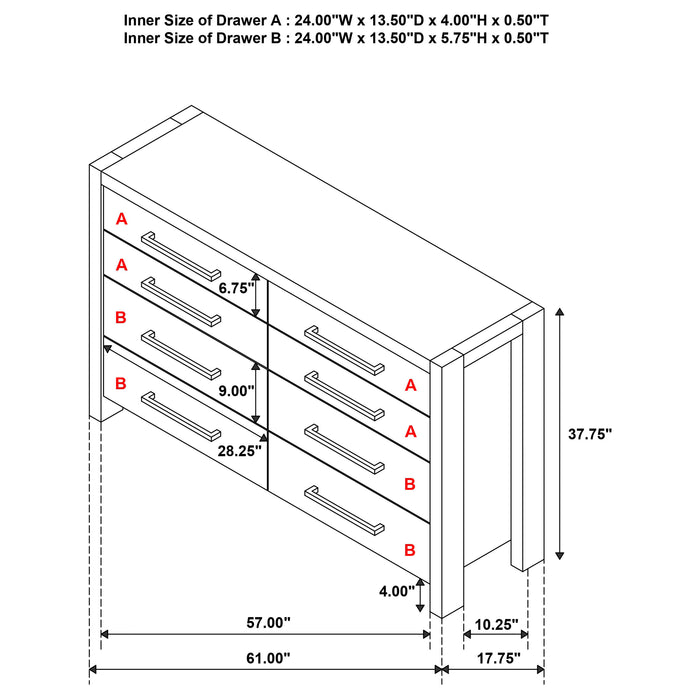 Inner Size of Drawer A : 24.00"W x 13.50"D x 4.00"H x 0.50"T
Inner Size of Drawer B : 24.00"W x 13.50"D x 5.75"H x 0.50"T

A
A
B
B
6.75"
9.00"
28.25"
A
A
B
B
37.75"
4.00"
57.00"
10.25"
61.00"
17.75"